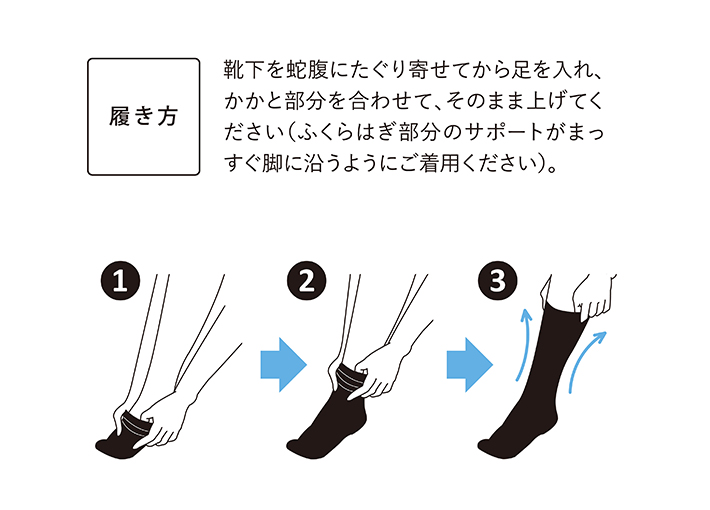 履き方

靴下を蛇腹にたぐり寄せてから足を入れ、かかと部分を合わせて、そのまま上げてください（ふくらはぎ部分のサポートがまっすぐ脚に沿うようにご着用ください）。

1

2

3